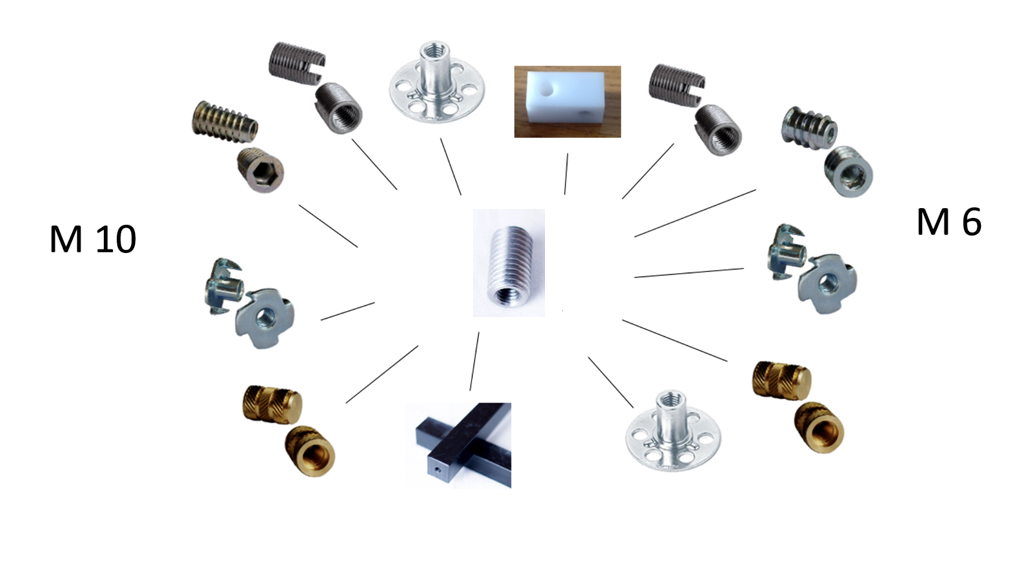 M 10

M 6